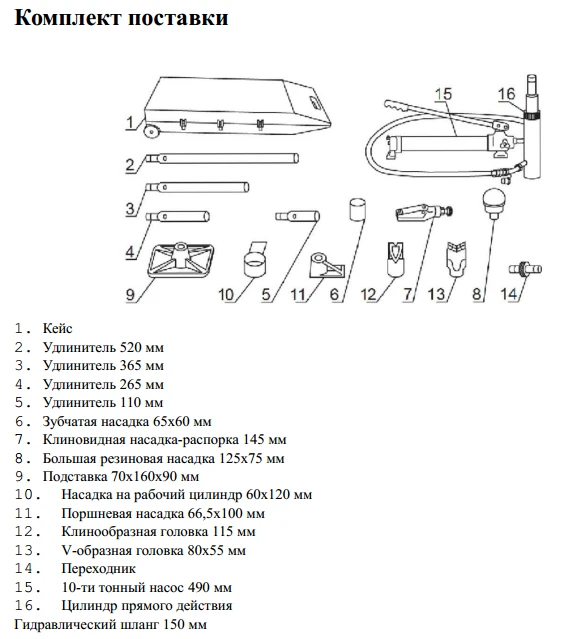 Комплект поставки

1
2
3
4
9
10
5
11
6
12
7
13
8
14
15
16

1. Кейс
2. Удлинитель 520 мм
3. Удлинитель 365 мм
4. Удлинитель 265 мм
5. Удлинитель 110 мм
6. Зубчатая насадка 65х60 мм
7. Клиновидная насадка-распорка 145 мм
8. Большая резиновая насадка 125х75 мм
9. Подставка 70х160х90 мм
10. Насадка на рабочий цилиндр 60х120 мм
11. Поршневая насадка 66,5х100 мм
12. Клинообразная головка 115 мм
13. V-образная головка 80х55 мм
14. Переходник
15. 10-ти тонный насос 490 мм
16. Цилиндр прямого действия
Гидравлический шланг 150 мм