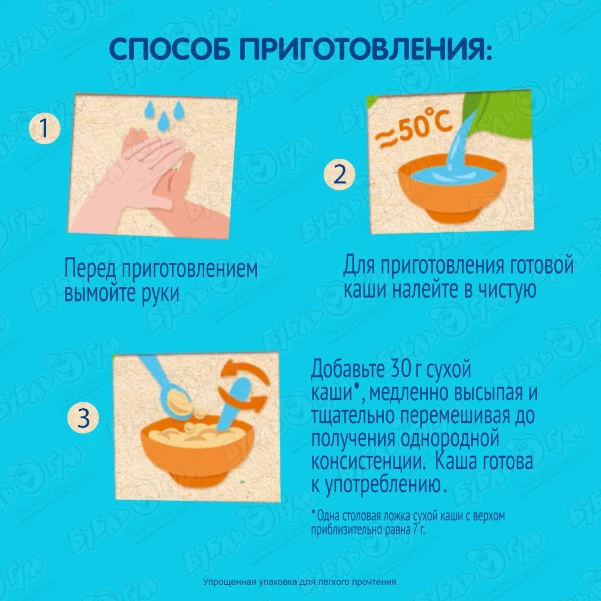 СПОСОБ ПРИГОТОВЛЕНИЯ:

1

Перед приготовлением вымойте руки

≈50°C

2

Для приготовления готовой каши налейте в чистую

3

Добавьте 30 г сухой каши*, медленно высыпая и тщательно перемешивая до получения однородной консистенции. Каша готова к употреблению.

* Одна столовая ложка сухой каши с верхом приблизительно равна 7 г.

Упрощенная упаковка для легкого прочтения.